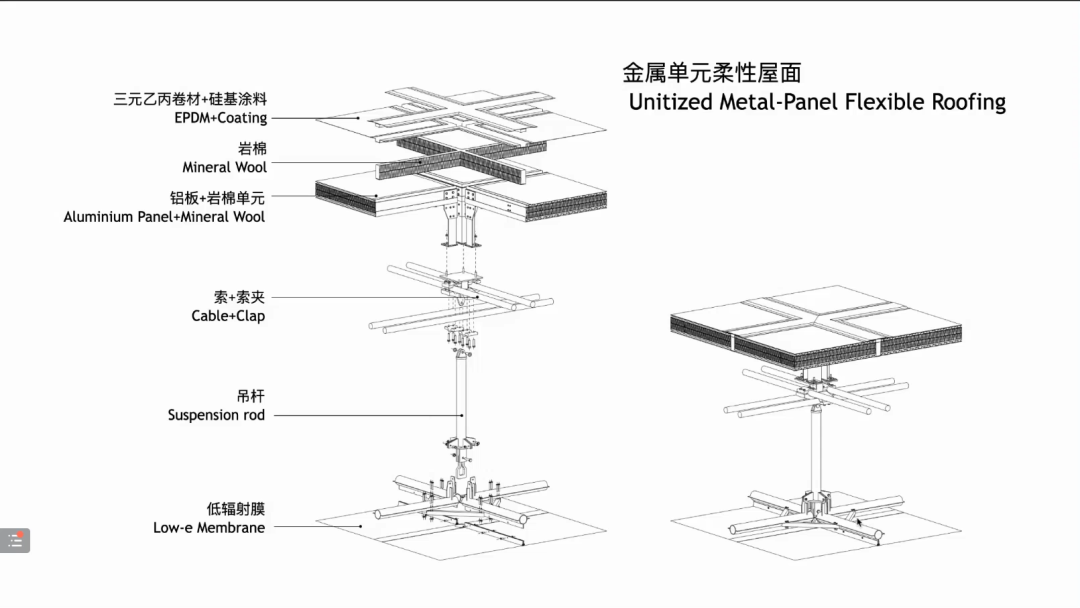 金属单元柔性屋面
Unitized Metal-Panel Flexible Roofing

三元乙丙卷材+硅基涂料
EPDM+Coating

岩棉
Mineral Wool

铝板+岩棉单元
Aluminium Panel+Mineral Wool

索+索夹
Cable+Clap

吊杆
Suspension rod

低辐射膜
Low-e Membrane